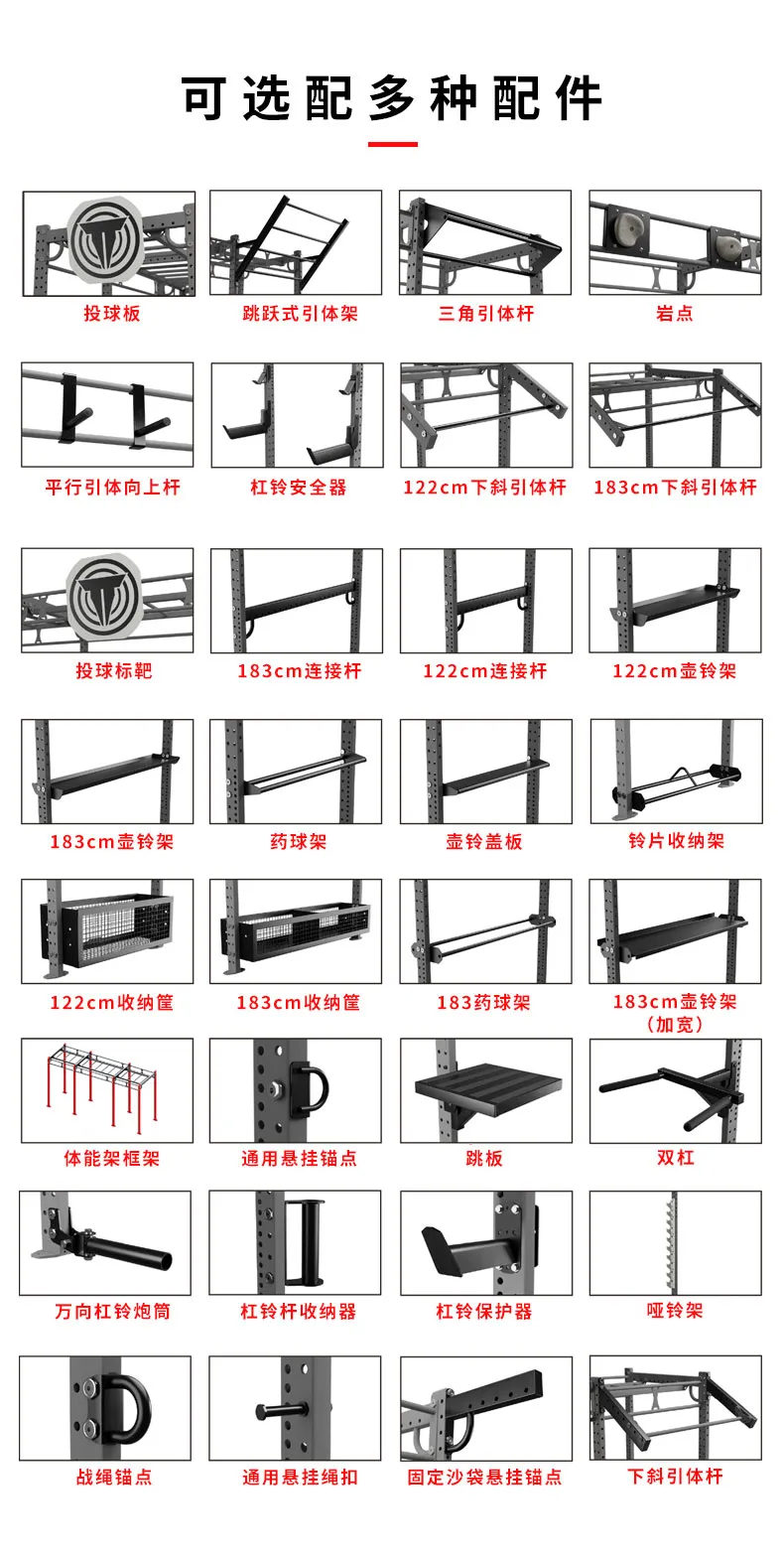 可选配多种配件

投球板
跳跃式引体架
三角引体杆
岩点

平行引体向上杆
杠铃安全器
122cm下斜引体杆
183cm下斜引体杆

投球标靶
183cm连接杆
122cm连接杆
122cm壶铃架

183cm壶铃架
药球架
壶铃盖板
铃片收纳架

122cm收纳筐
183cm收纳筐
183药球架
183cm壶铃架（加宽）

体能架框架
通用悬挂锚点
跳板
双杠

万向杠铃炮筒
杠铃杆收纳器
杠铃保护器
哑铃架

战绳锚点
通用悬挂绳扣
固定沙袋悬挂锚点
下斜引体杆