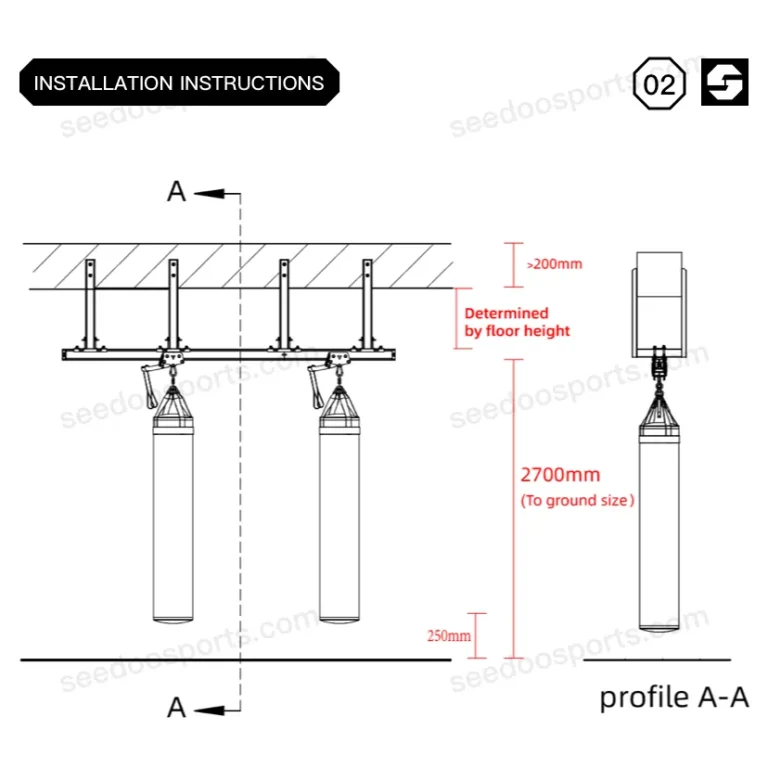 INSTALLATION INSTRUCTIONS

02

seedoosports.com

A

>200mm

Determined by floor height

2700mm
(To ground size)

250mm

A

profile A-A